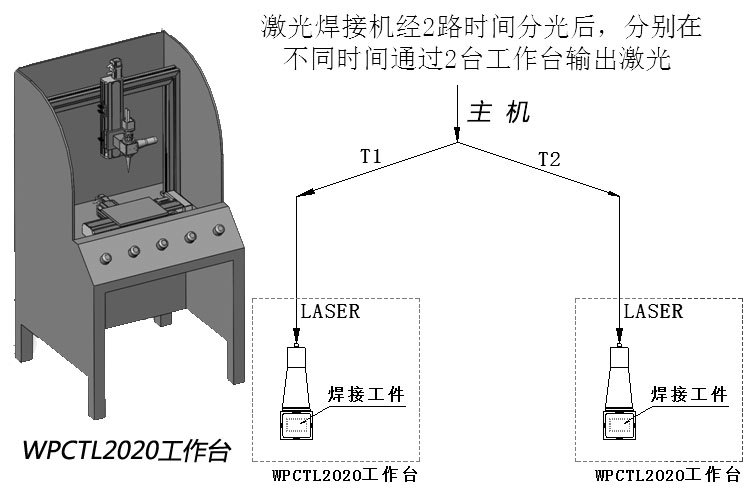 激光焊接机经2路时间分光后，分别在不同时间通过2台工作台输出激光

主 机

T1

T2

LASER

焊接工件

LASER

焊接工件

WPCTL2020工作台

WPCTL2020工作台

WPCTL2020工作台